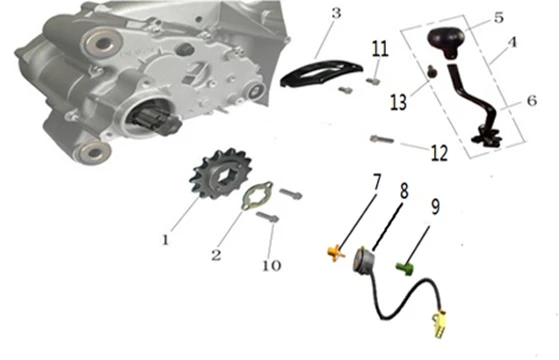 3
11
5
4
13
6
12
1
2
10
7
8
9